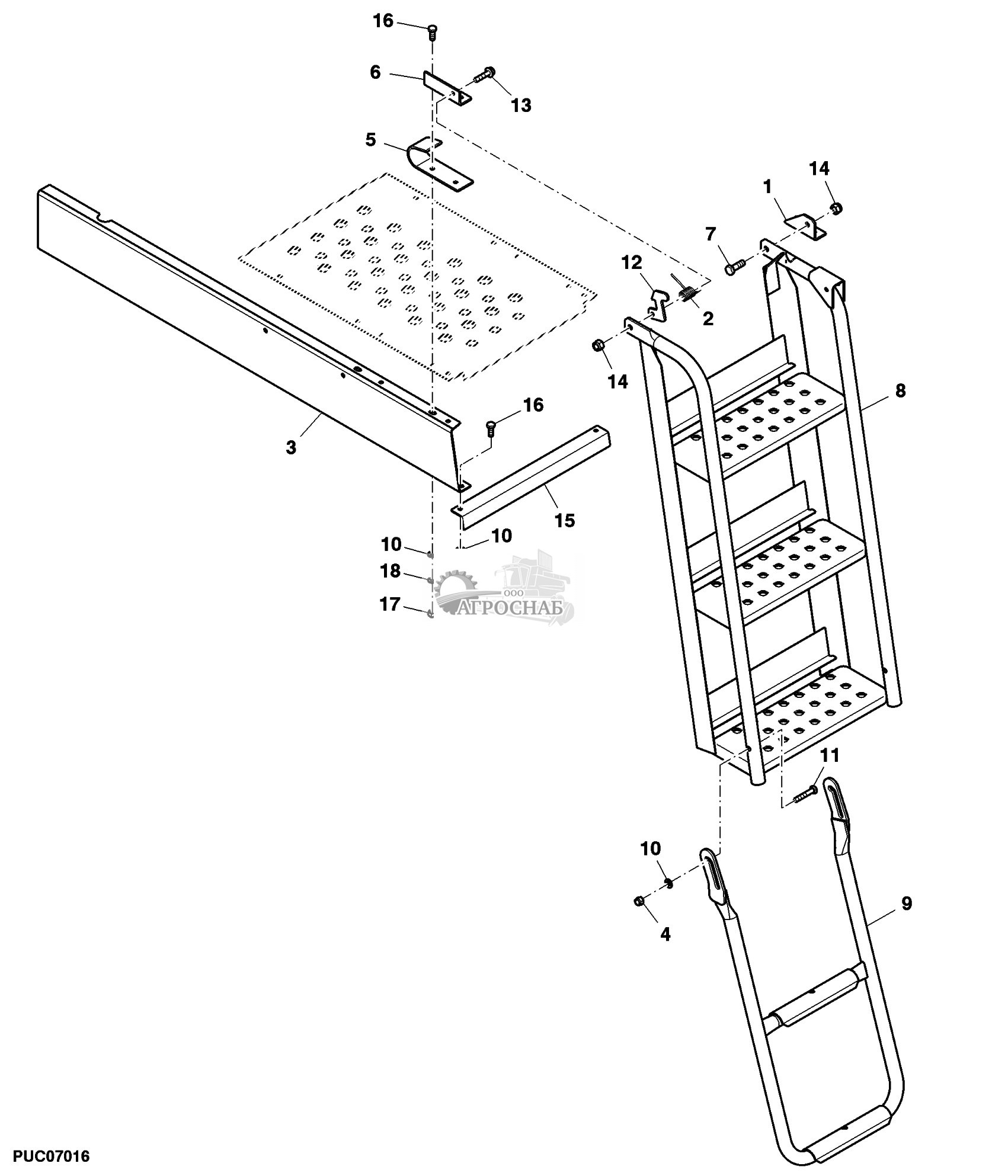 16
6
13
5
14
1
7
12
2
14
8
3
16
15
10
10
18
17
ООО
АГРОСНАБ
11
10
4
9
PUC07016